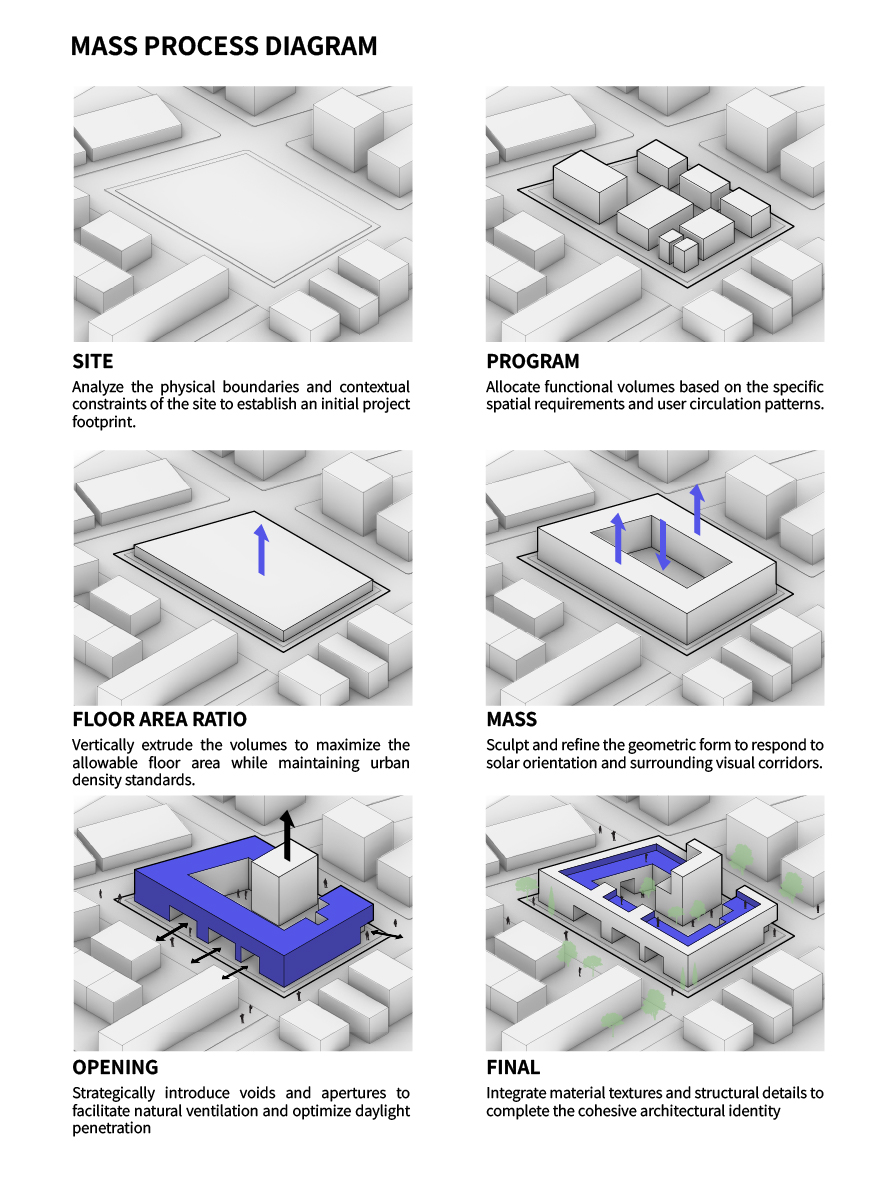 MASS PROCESS DIAGRAM

SITE
Analyze the physical boundaries and contextual constraints of the site to establish an initial project footprint.

PROGRAM
Allocate functional volumes based on the specific spatial requirements and user circulation patterns.

FLOOR AREA RATIO
Vertically extrude the volumes to maximize the allowable floor area while maintaining urban density standards.

MASS
Sculpt and refine the geometric form to respond to solar orientation and surrounding visual corridors.

OPENING
Strategically introduce voids and apertures to facilitate natural ventilation and optimize daylight penetration

FINAL
Integrate material textures and structural details to complete the cohesive architectural identity