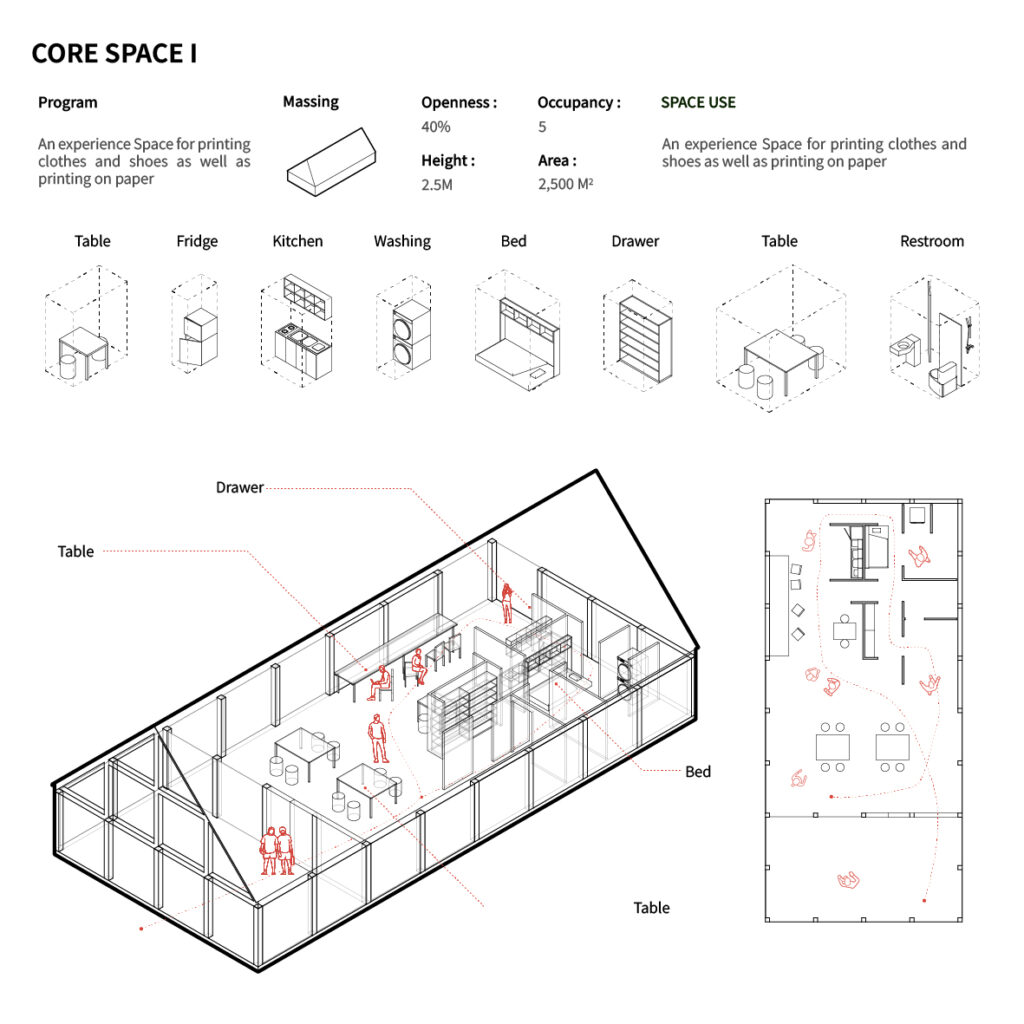 CORE SPACE I

Program

An experience Space for printing clothes and shoes as well as printing on paper

Massing

Openness :
40%

Height :
2.5M

Occupancy :
5

Area :
2,500 M²

SPACE USE

An experience Space for printing clothes and shoes as well as printing on paper

Table

Fridge

Kitchen

Washing

Bed

Drawer

Table

Restroom

Drawer

Table

Bed

Table